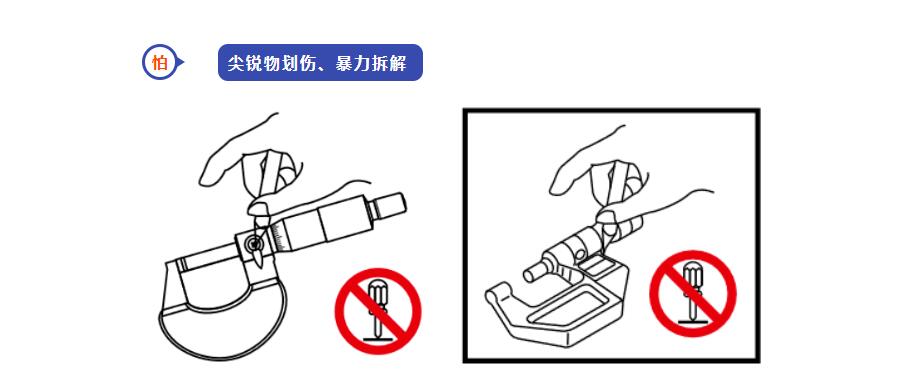 怕

尖锐物划伤、暴力拆解